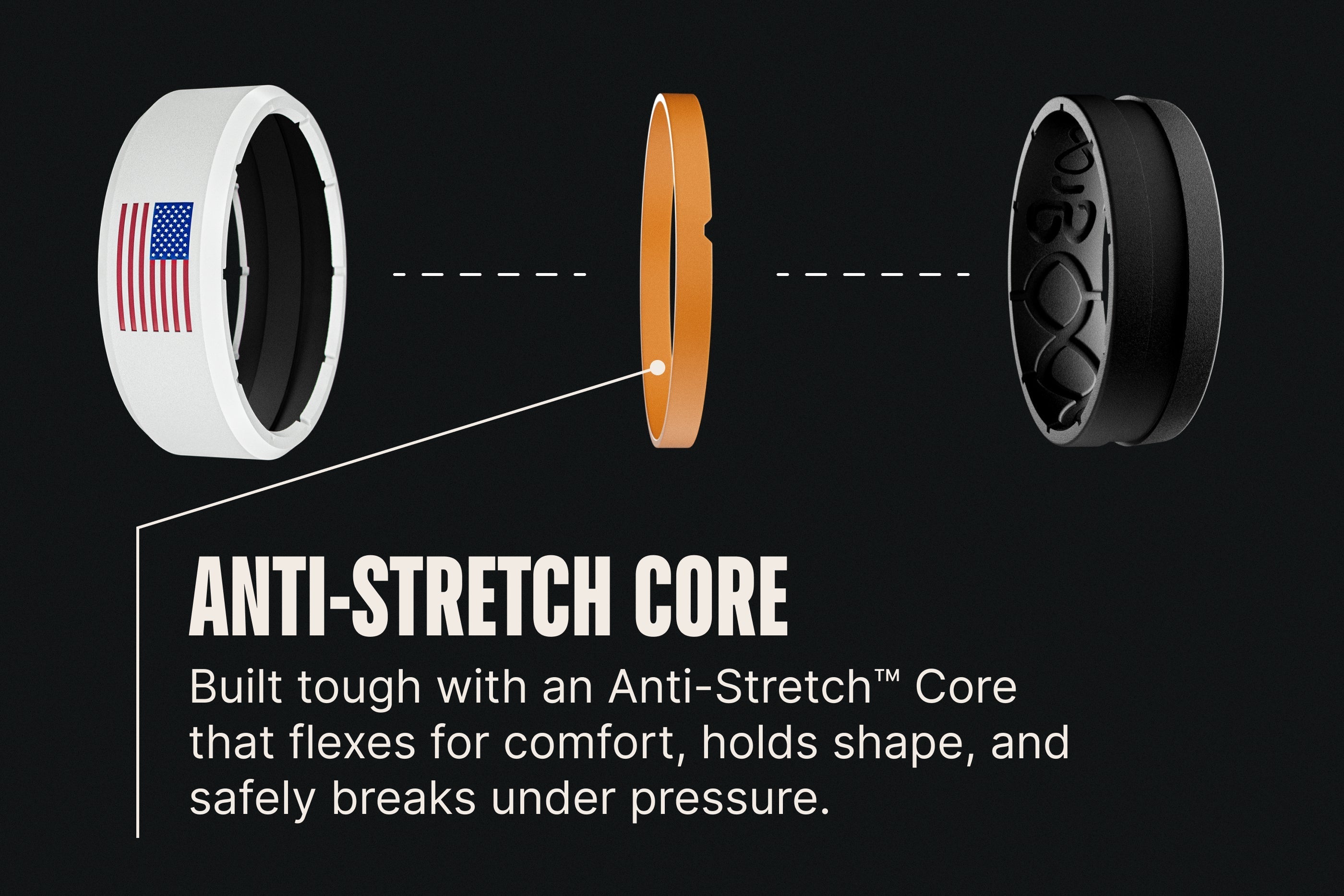 ANTI-STRETCH CORE

Built tough with an Anti-Stretch™ Core that flexes for comfort, holds shape, and safely breaks under pressure.